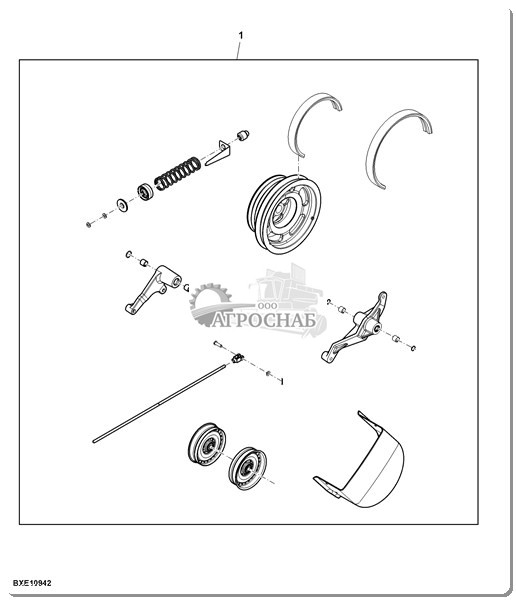 1

ООО
АГРОСНАБ

BXE10942